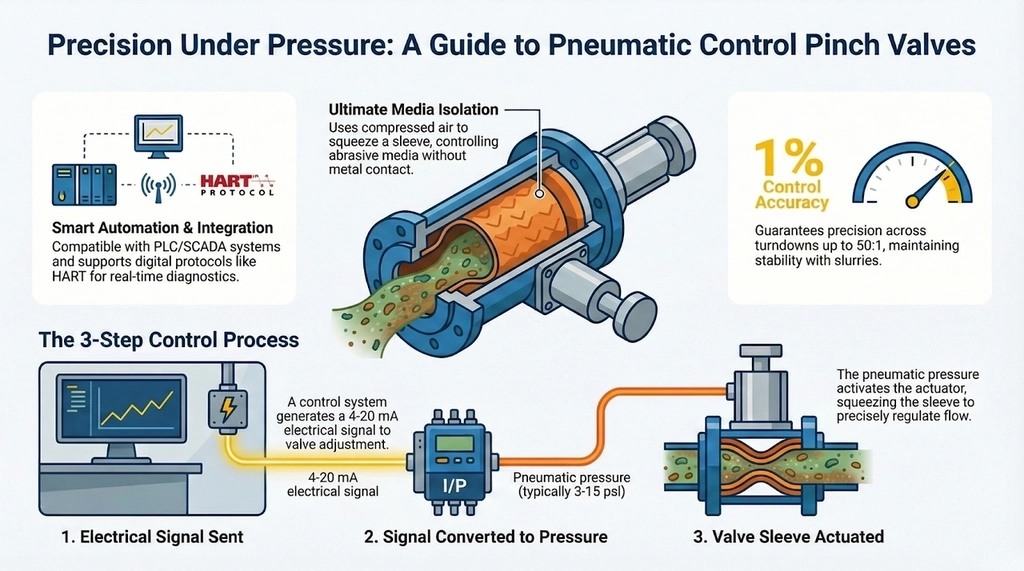 Precision Under Pressure: A Guide to Pneumatic Control Pinch Valves

HART PROTOCOL

Smart Automation & Integration
Compatible with PLC/SCADA systems and supports digital protocols like HART for real-time diagnostics.

Ultimate Media Isolation
Uses compressed air to squeeze a sleeve, controlling abrasive media without metal contact.

1%
Control Accuracy

Guarantees precision across turndowns up to 50:1, maintaining stability with slurries.

The 3-Step Control Process

A control system generates a 4-20 mA electrical signal to valve adjustment.

4-20 mA electrical signal

I/P

Pneumatic pressure (typically 3-15 psi)

The pneumatic pressure activates the actuator, squeezing the sleeve to precisely regulate flow.

1. Electrical Signal Sent

2. Signal Converted to Pressure

3. Valve Sleeve Actuated